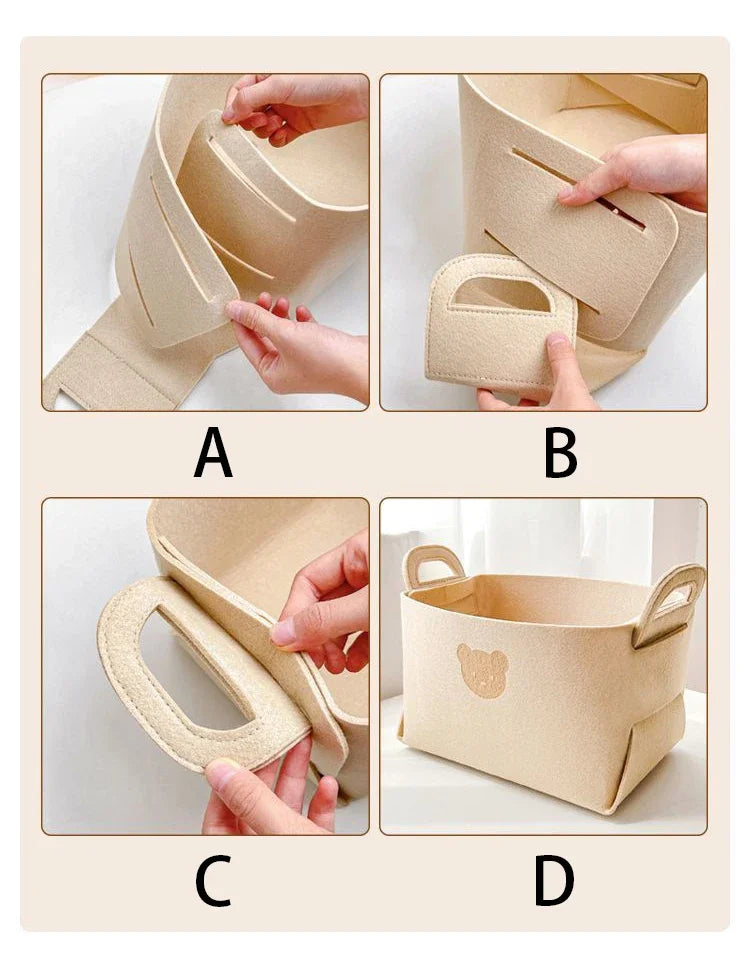 A

B

C

D